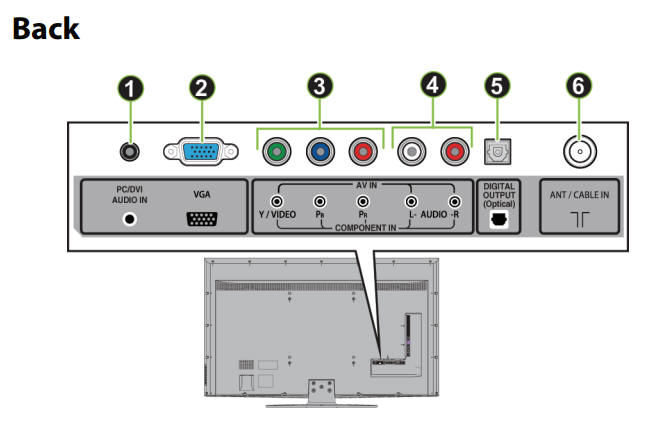 Back

1 2 3 4 5 6

PC/DVI AUDIO IN

VGA

AV IN

Y / VIDEO

$P_B$

$P_R$

L- AUDIO -R

COMPONENT IN

DIGITAL OUTPUT (Optical)

ANT / CABLE IN