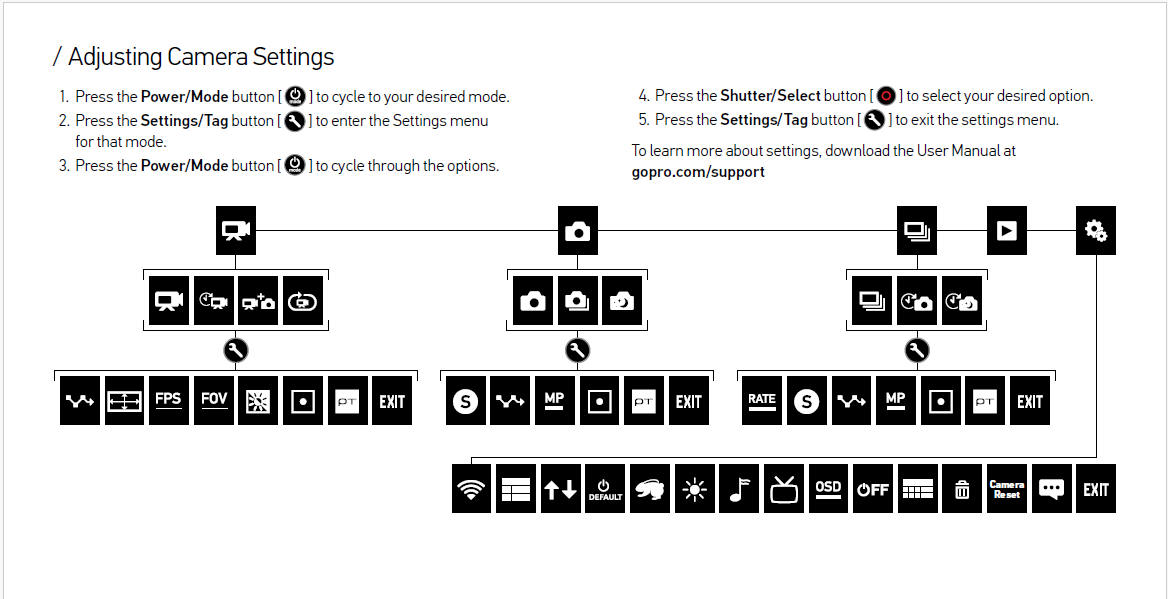 / Adjusting Camera Settings

1. Press the **Power/Mode** button [ ] to cycle to your desired mode.
2. Press the **Settings/Tag** button [ ] to enter the Settings menu for that mode.
3. Press the **Power/Mode** button [ ] to cycle through the options.
4. Press the **Shutter/Select** button [ ] to select your desired option.
5. Press the **Settings/Tag** button [ ] to exit the settings menu.

To learn more about settings, download the User Manual at **gopro.com/support**

FPS FOV PT EXIT

S MP PT EXIT

RATE S MP PT EXIT

DEFAULT OSD OFF Camera Reset EXIT