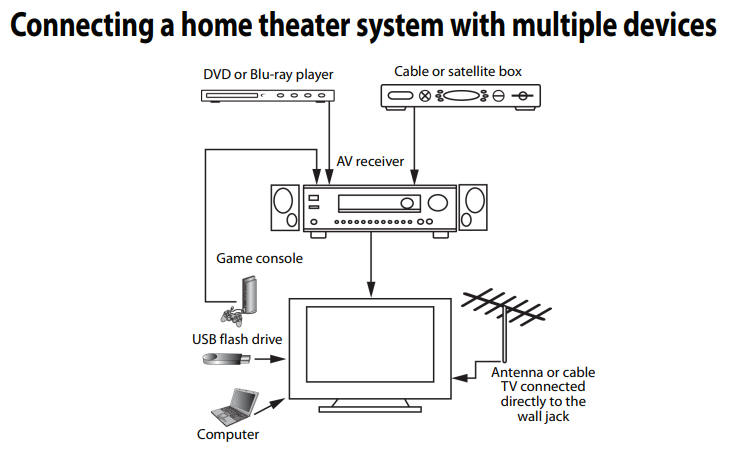 Connecting a home theater system with multiple devices

DVD or Blu-ray player

Cable or satellite box

AV receiver

Game console

USB flash drive

Computer

Antenna or cable TV connected directly to the wall jack