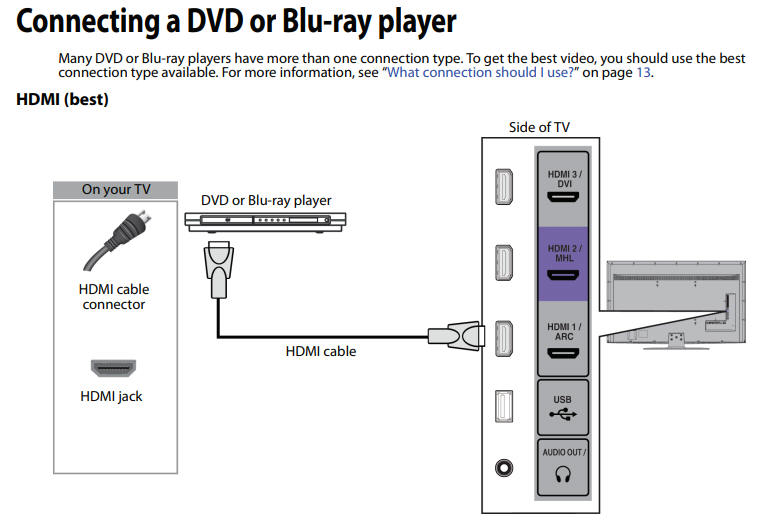 Connecting a DVD or Blu-ray player

Many DVD or Blu-ray players have more than one connection type. To get the best video, you should use the best connection type available. For more information, see "What connection should I use?" on page 13.

HDMI (best)

On your TV

HDMI cable connector

HDMI jack

DVD or Blu-ray player

HDMI cable

Side of TV

HDMI 3 / DVI

HDMI 2 / MHL

HDMI 1 / ARC

USB

AUDIO OUT /