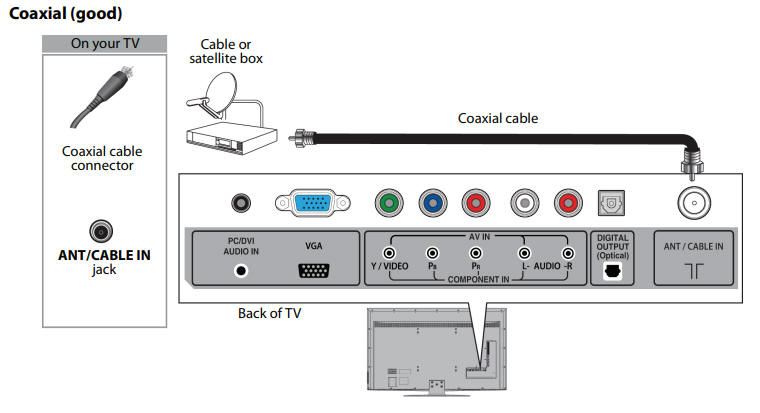 Coaxial (good)

On your TV

Coaxial cable connector

ANT/CABLE IN jack

Cable or satellite box

Coaxial cable

PC/DVI AUDIO IN

VGA

AV IN

Y / VIDEO

$P_B$

$P_R$

L- AUDIO -R

COMPONENT IN

DIGITAL OUTPUT (Optical)

ANT / CABLE IN

Back of TV