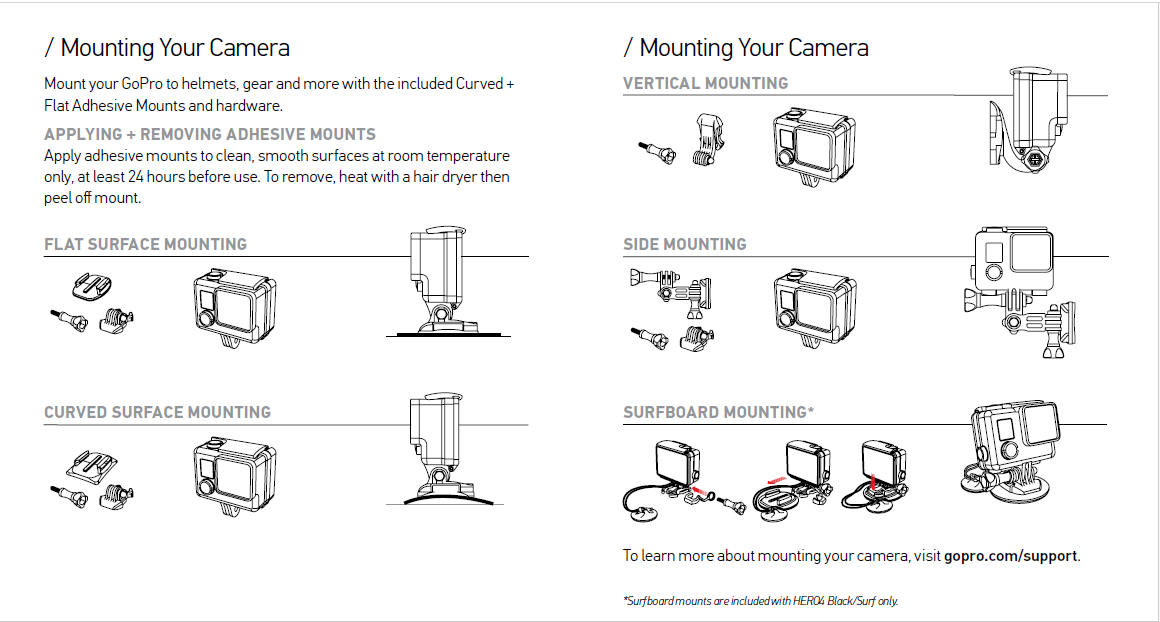 / Mounting Your Camera

Mount your GoPro to helmets, gear and more with the included Curved + Flat Adhesive Mounts and hardware.

APPLYING + REMOVING ADHESIVE MOUNTS
Apply adhesive mounts to clean, smooth surfaces at room temperature only, at least 24 hours before use. To remove, heat with a hair dryer then peel off mount.

FLAT SURFACE MOUNTING

CURVED SURFACE MOUNTING

/ Mounting Your Camera

VERTICAL MOUNTING

SIDE MOUNTING

SURFBOARD MOUNTING*

To learn more about mounting your camera, visit gopro.com/support.

*Surfboard mounts are included with HERO4 Black/Surf only.